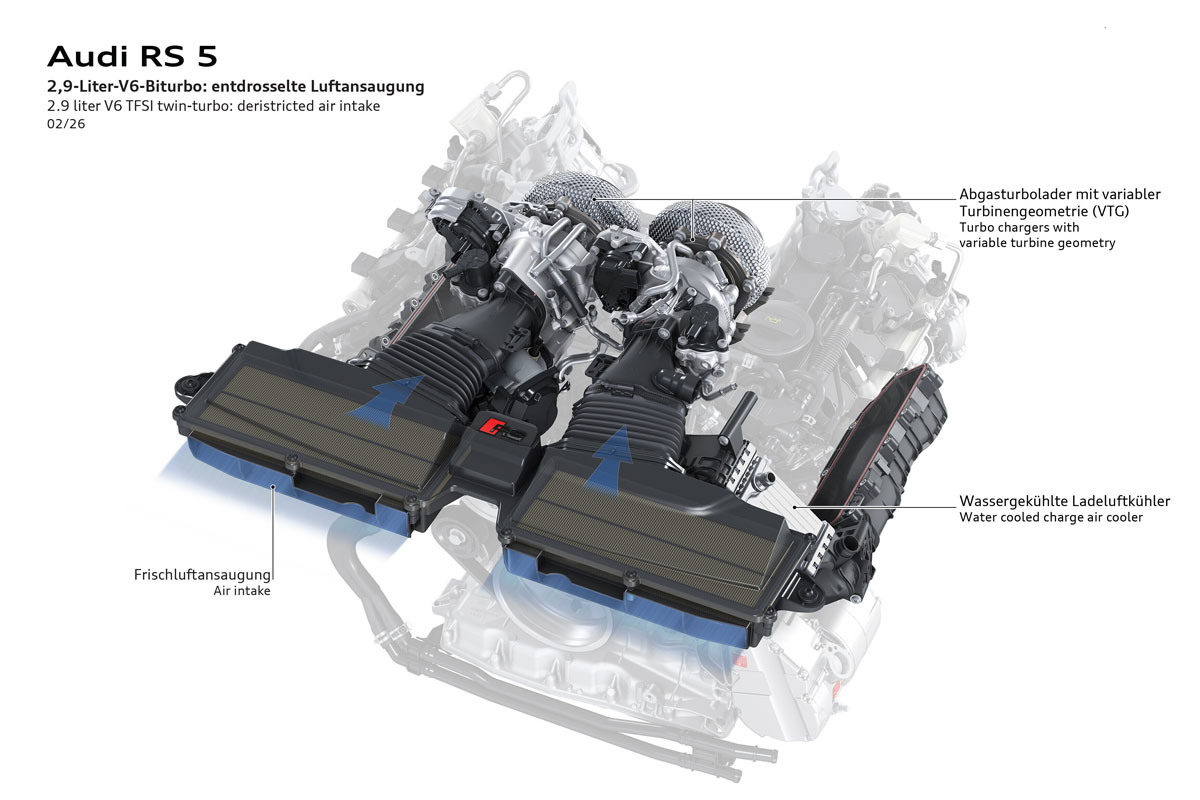 Audi RS 5

2,9-Liter-V6-Biturbo: entdrosselte Luftansaugung
2.9 liter V6 TFSI twin-turbo: deristricted air intake
02/26

Abgasturbolader mit variabler Turbinengeometrie (VTG)
Turbo chargers with variable turbine geometry

Wassergekühlte Ladeluftkühler
Water cooled charge air cooler

Frischluftansaugung
Air intake