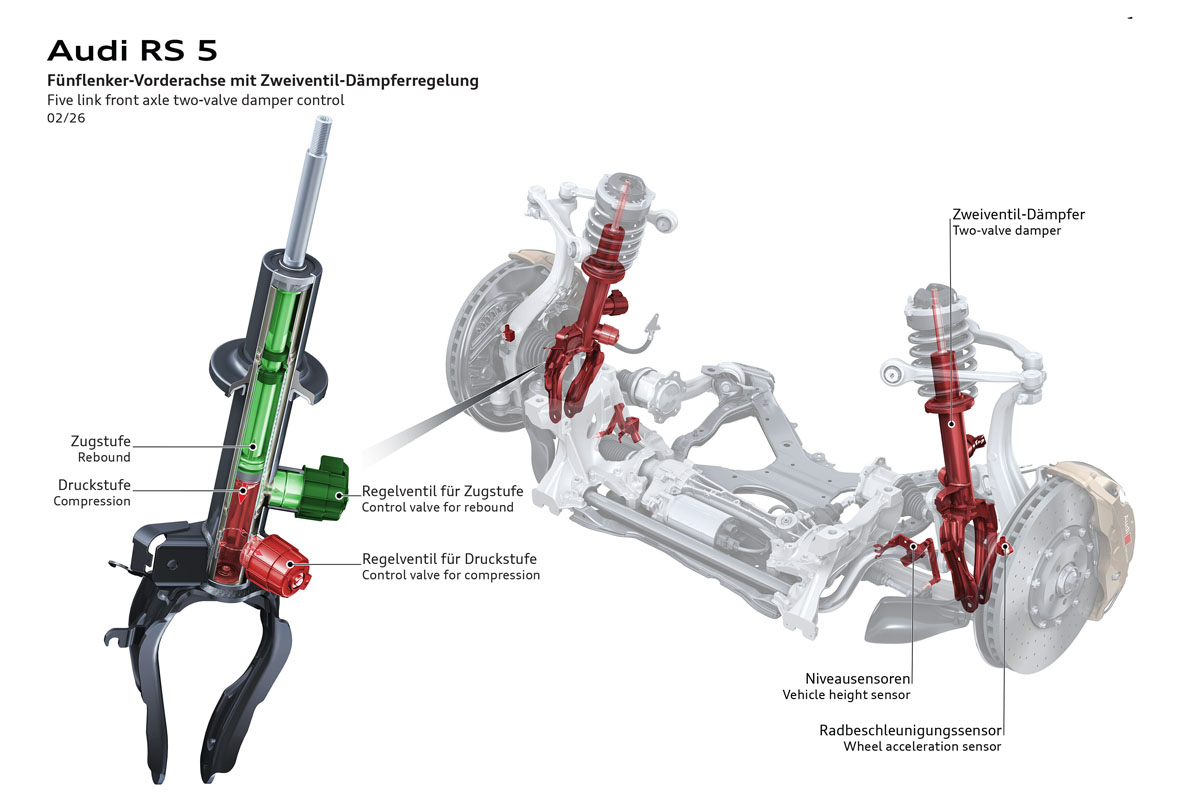 Audi RS 5
Fünflenker-Vorderachse mit Zweiventil-Dämpferregelung
Five link front axle two-valve damper control
02/26

Zugstufe
Rebound

Druckstufe
Compression

Regelventil für Zugstufe
Control valve for rebound

Regelventil für Druckstufe
Control valve for compression

Zweiventil-Dämpfer
Two-valve damper

Niveausensoren
Vehicle height sensor

Radbeschleunigungssensor
Wheel acceleration sensor